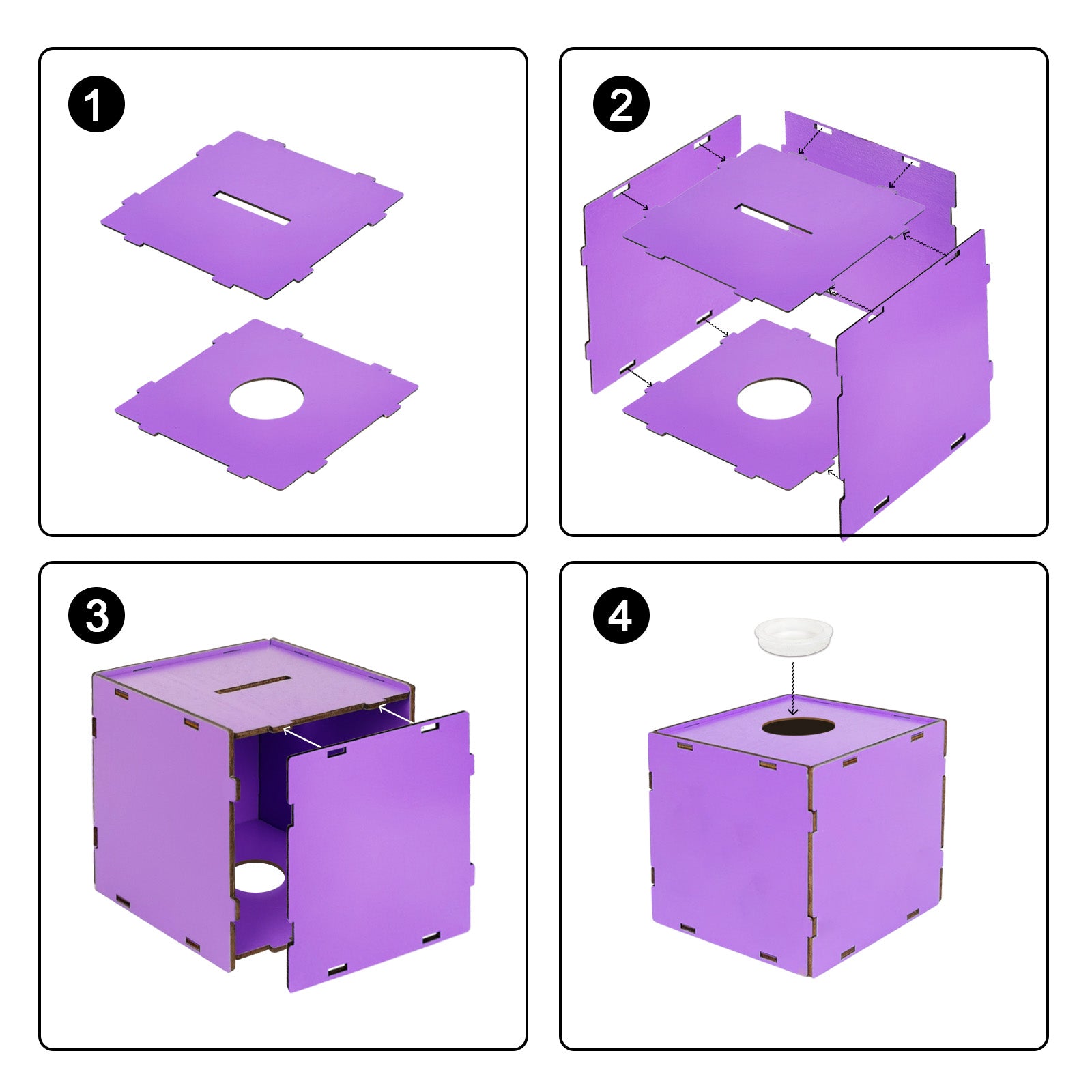 1

2

3

4